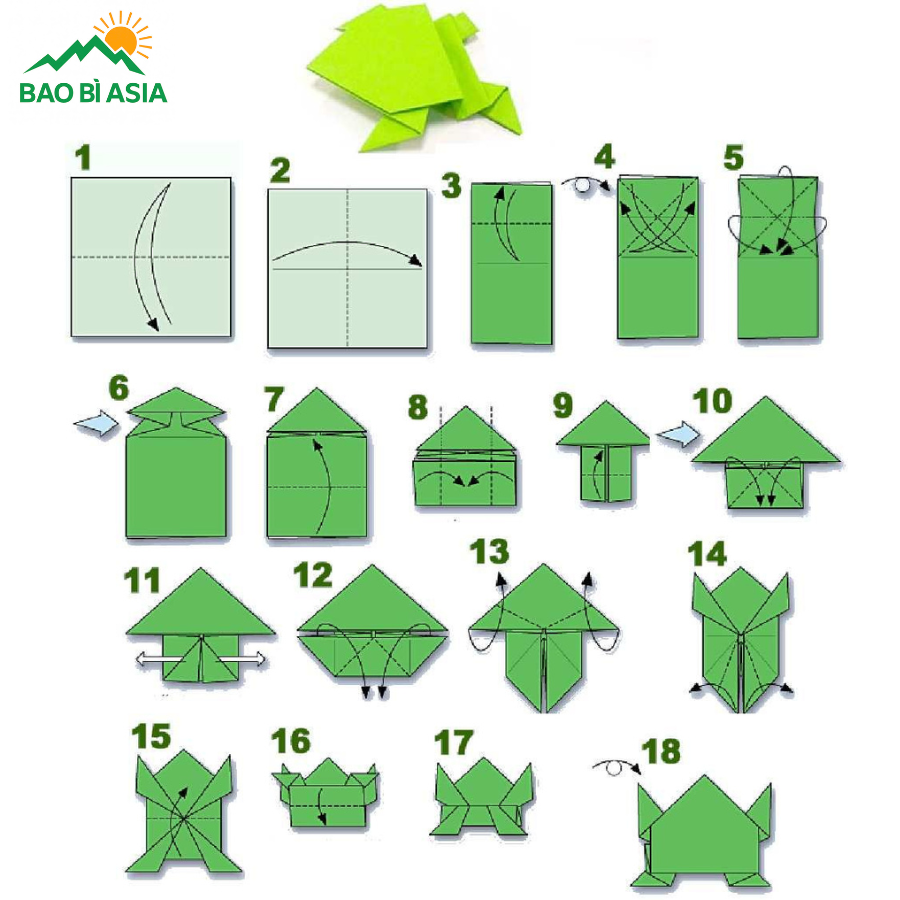 BAO BÌ ASIA

1

2

3

4

5

6

7

8

9

10

11

12

13

14

15

16

17

18