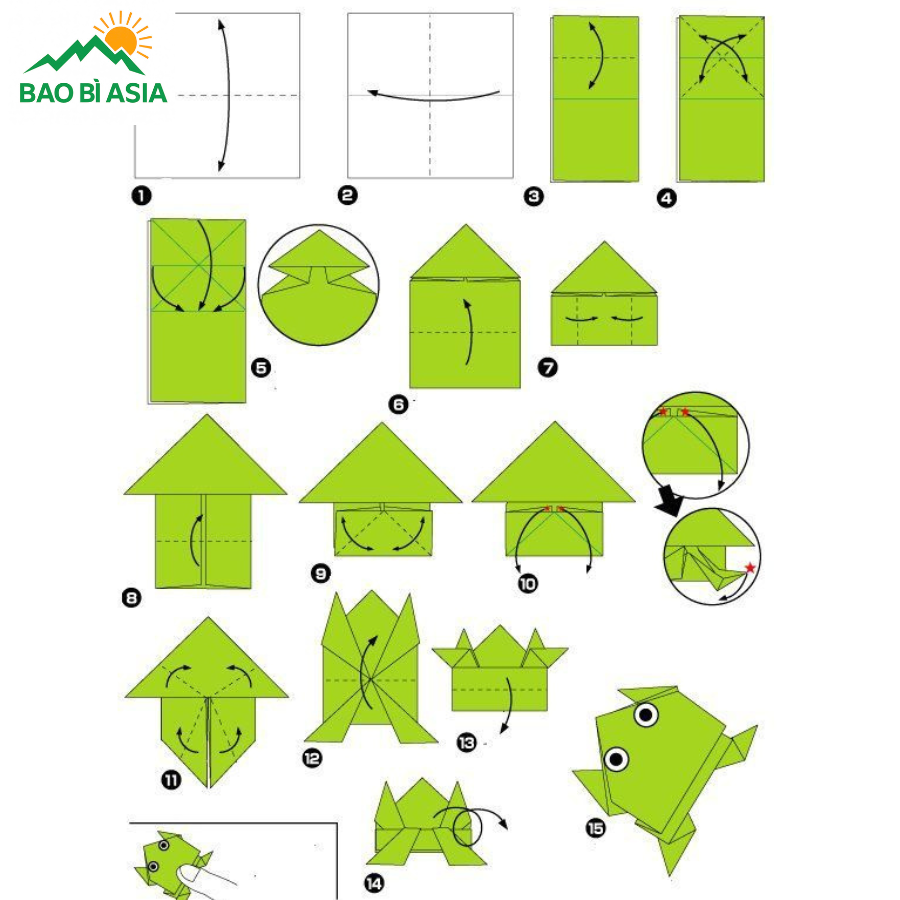 BAO BÌ ASIA

1

2

3

4

5

6

7

8

9

10

11

12

13

14

15