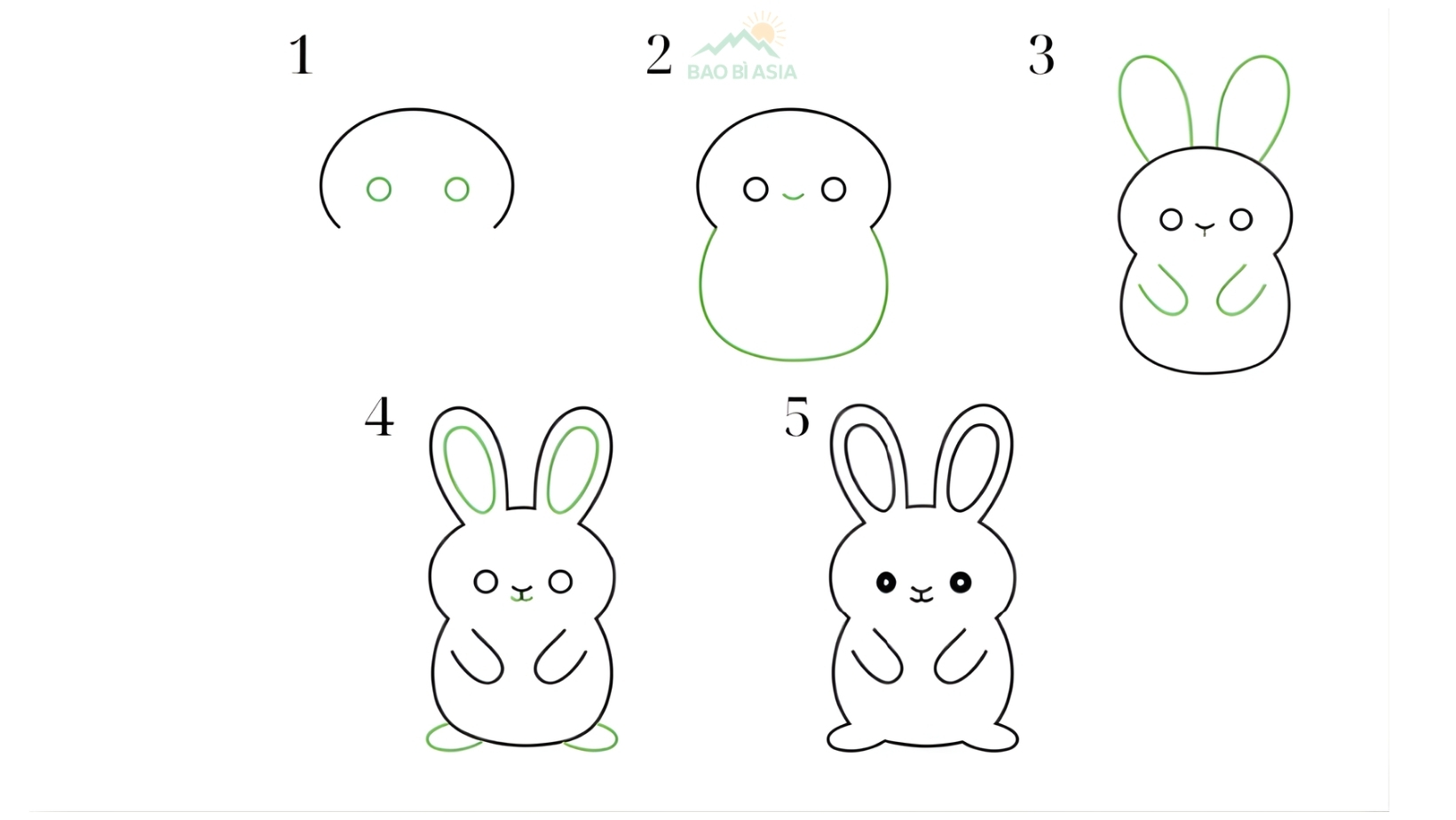 1

2 BAO BÌ ASIA

3

4

5