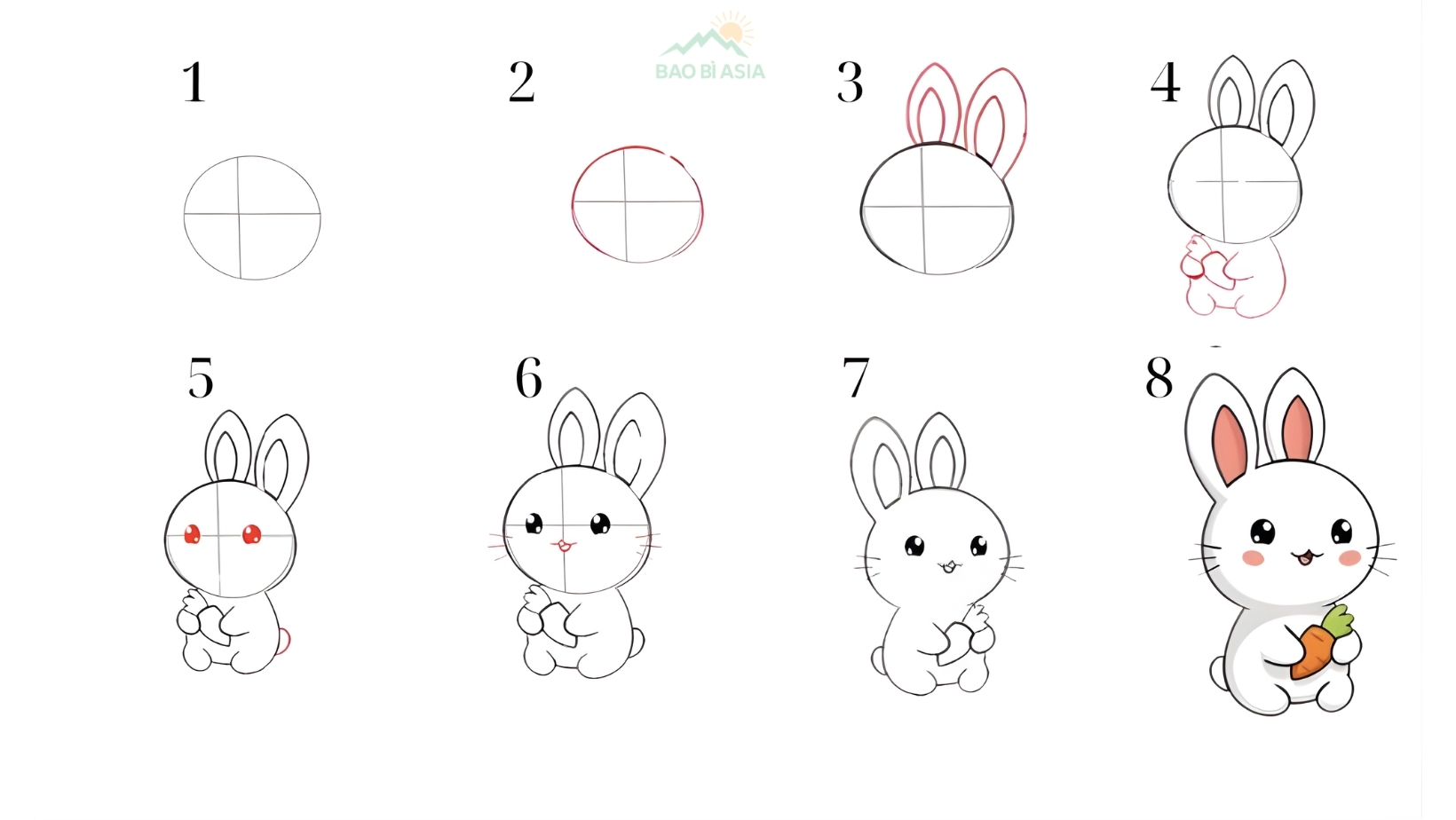 1

2

BAO BÌ ASIA

3

4

5

6

7

8